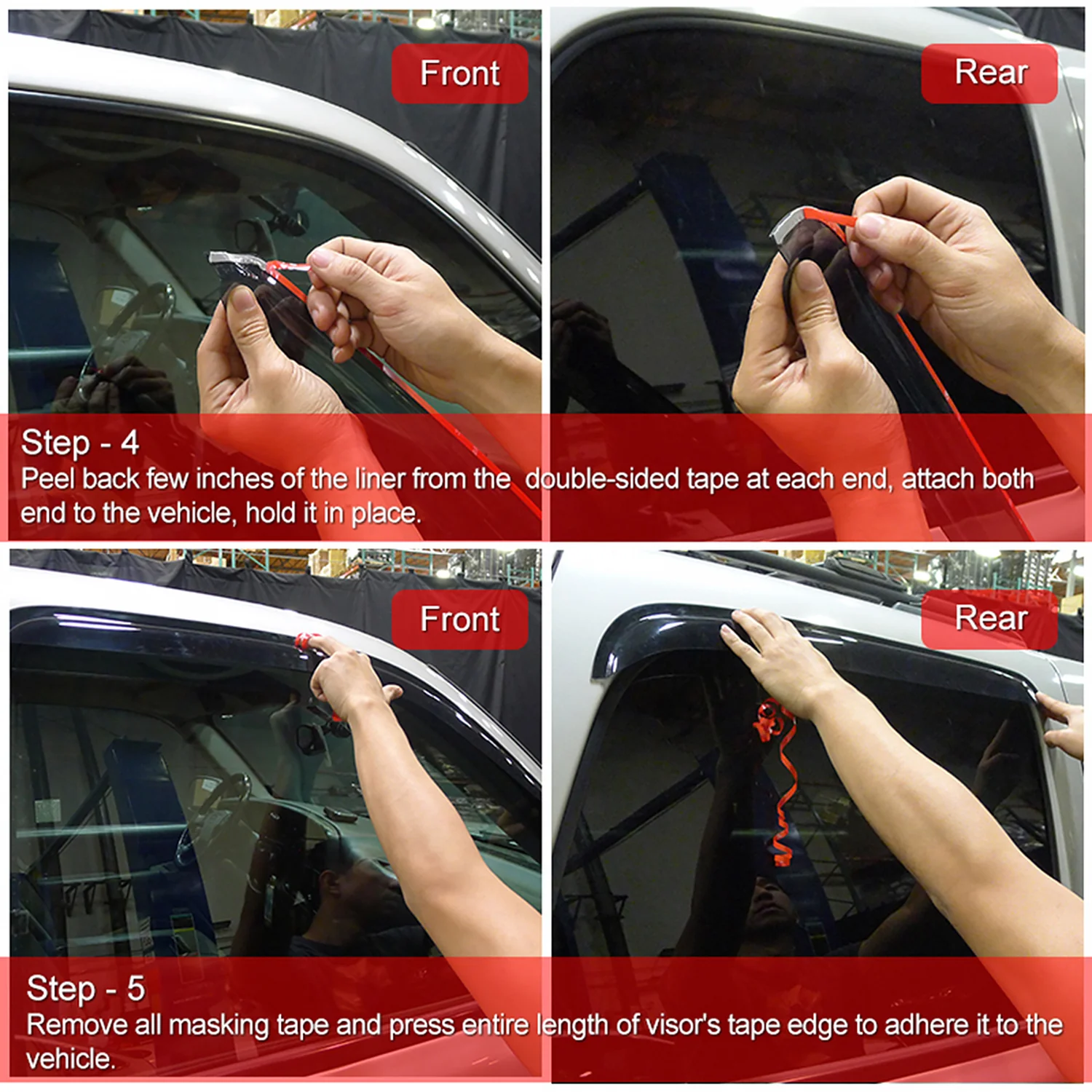 Front

Rear

Step - 4
Peel back few inches of the liner from the double-sided tape at each end, attach both end to the vehicle, hold it in place.

Front

Rear

Step - 5
Remove all masking tape and press entire length of visor's tape edge to adhere it to the vehicle.