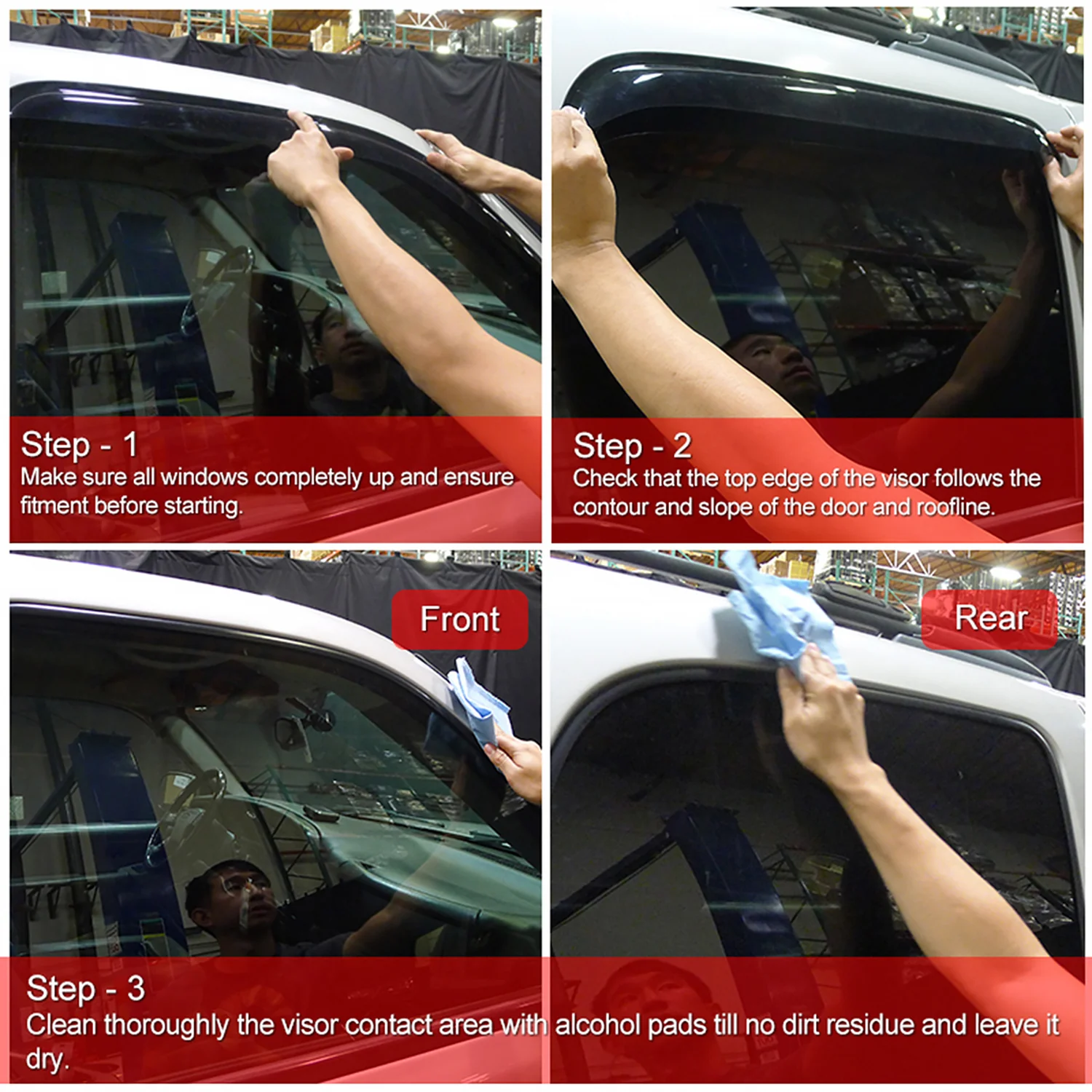 Step - 1
Make sure all windows completely up and ensure fitment before starting.

Step - 2
Check that the top edge of the visor follows the contour and slope of the door and roofline.

Front

Rear

Step - 3
Clean thoroughly the visor contact area with alcohol pads till no dirt residue and leave it dry.